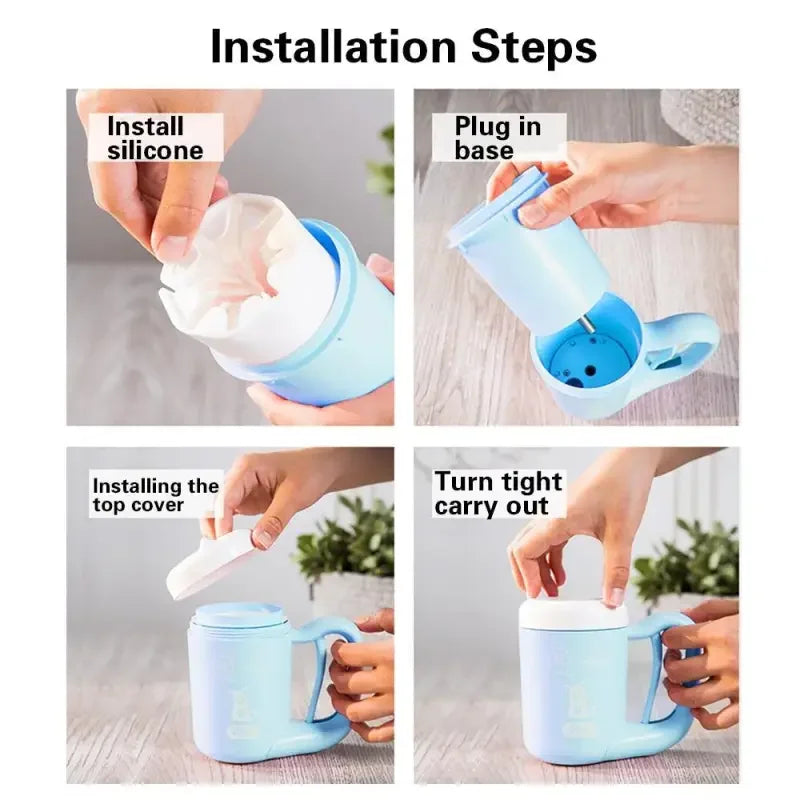 Installation Steps

Install silicone

Plug in base

Installing the top cover

Turn tight carry out