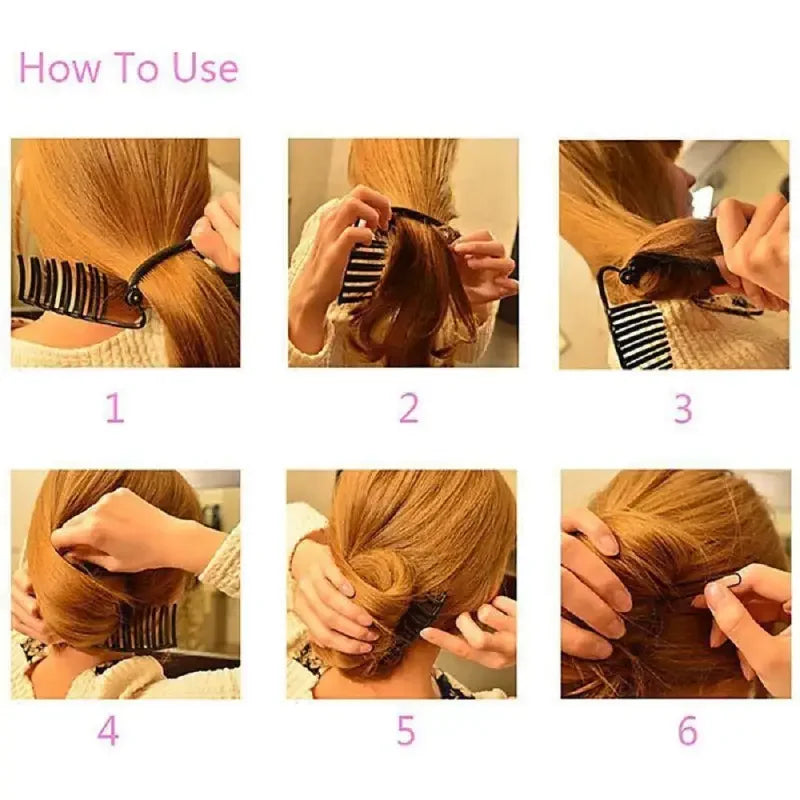 How To Use

1

2

3

4

5

6