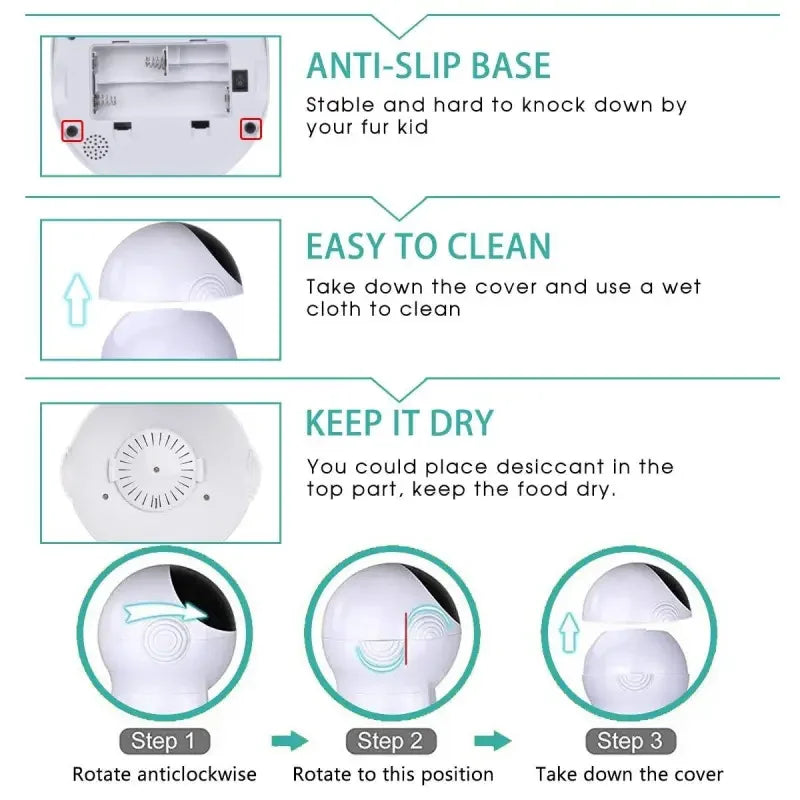 ANTI-SLIP BASE

Stable and hard to knock down by your fur kid

EASY TO CLEAN

Take down the cover and use a wet cloth to clean

KEEP IT DRY

You could place desiccant in the top part, keep the food dry.

Step 1
Rotate anticlockwise

Step 2
Rotate to this position

Step 3
Take down the cover