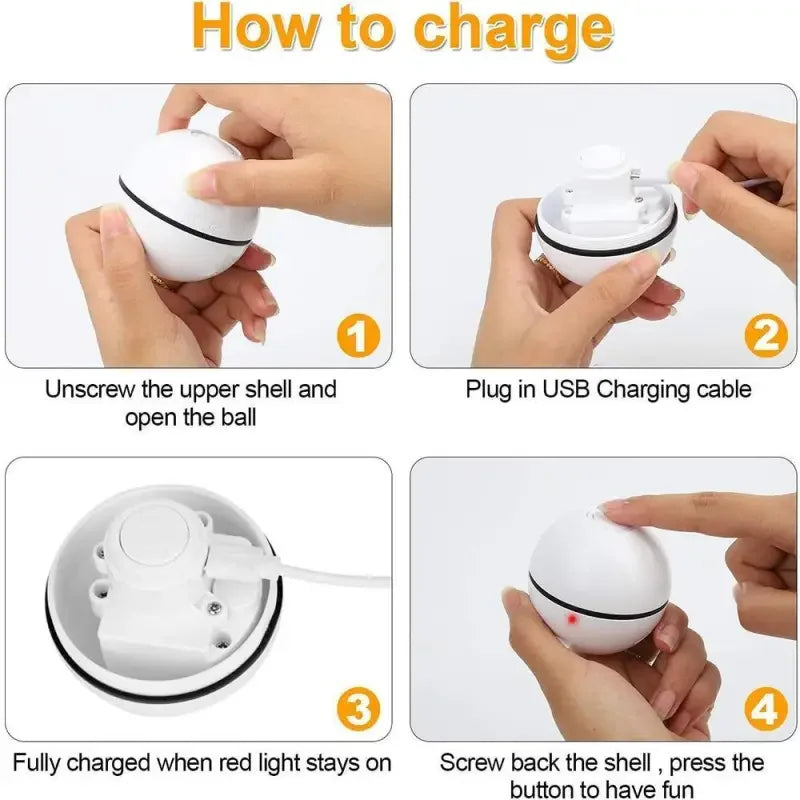 How to charge

1

Unscrew the upper shell and open the ball

2

Plug in USB Charging cable

3

Fully charged when red light stays on

4

Screw back the shell , press the button to have fun