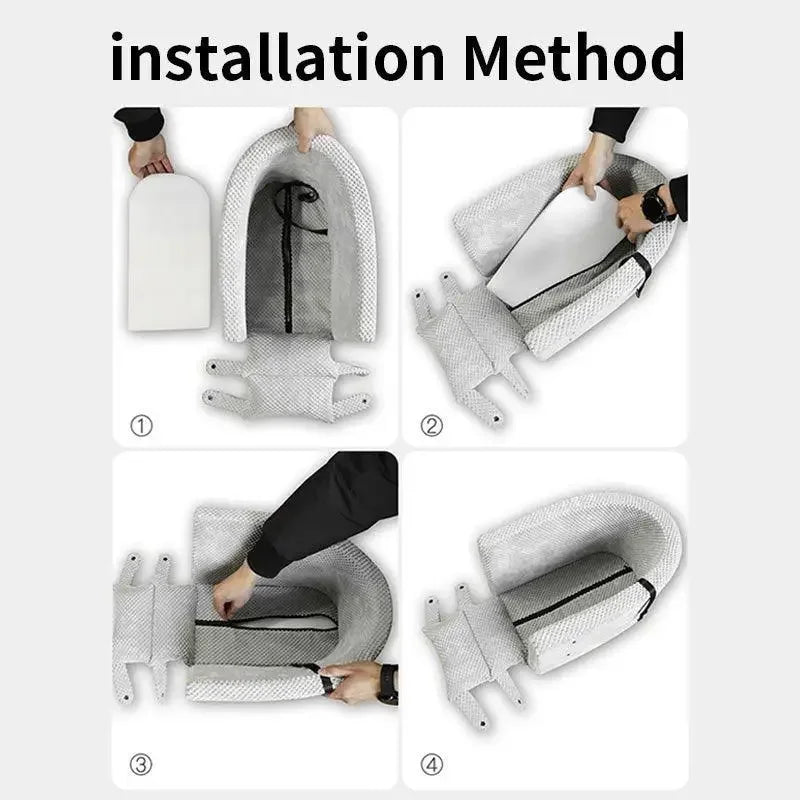 installation Method

①

②

③

④