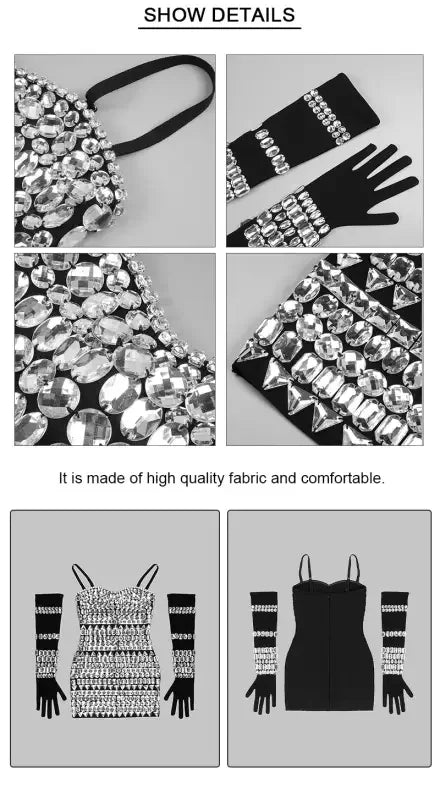 SHOW DETAILS

It is made of high quality fabric and comfortable.