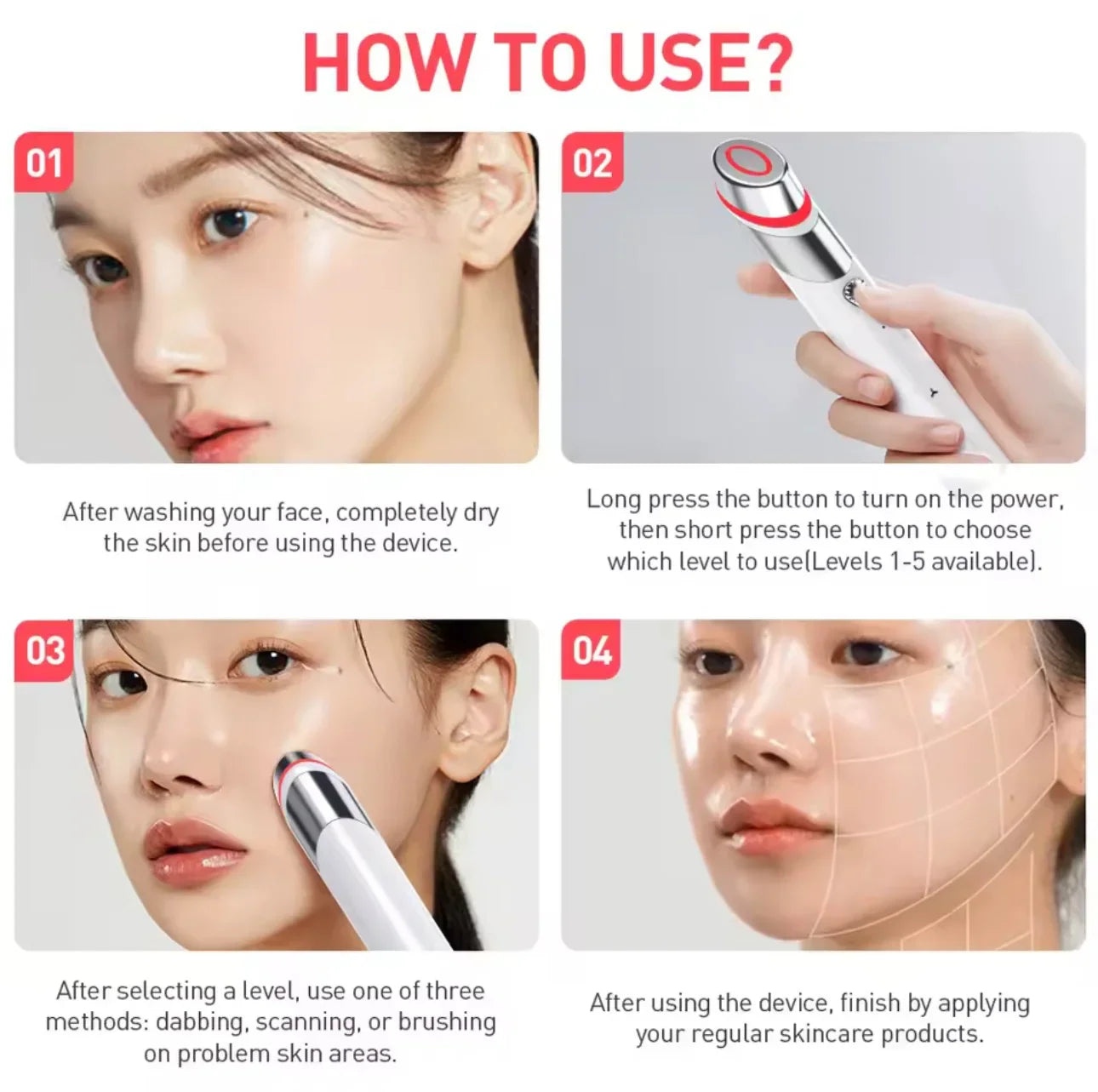 HOW TO USE?

01

After washing your face, completely dry the skin before using the device.

02

Long press the button to turn on the power, then short press the button to choose which level to use(Levels 1-5 available).

03

After selecting a level, use one of three methods: dabbing, scanning, or brushing on problem skin areas.

04

After using the device, finish by applying your regular skincare products.