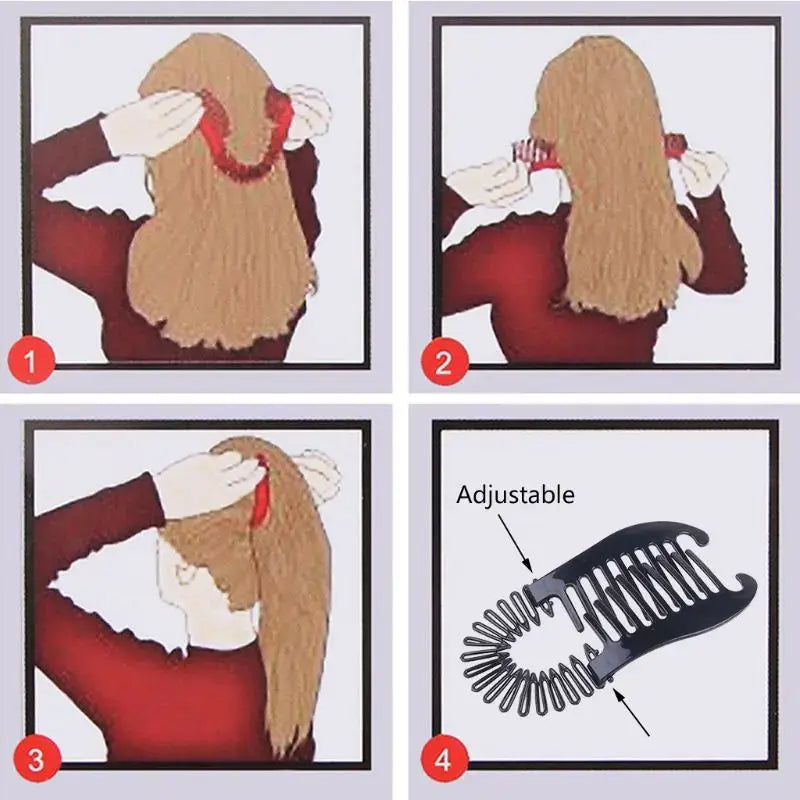 1

2

3

Adjustable

4